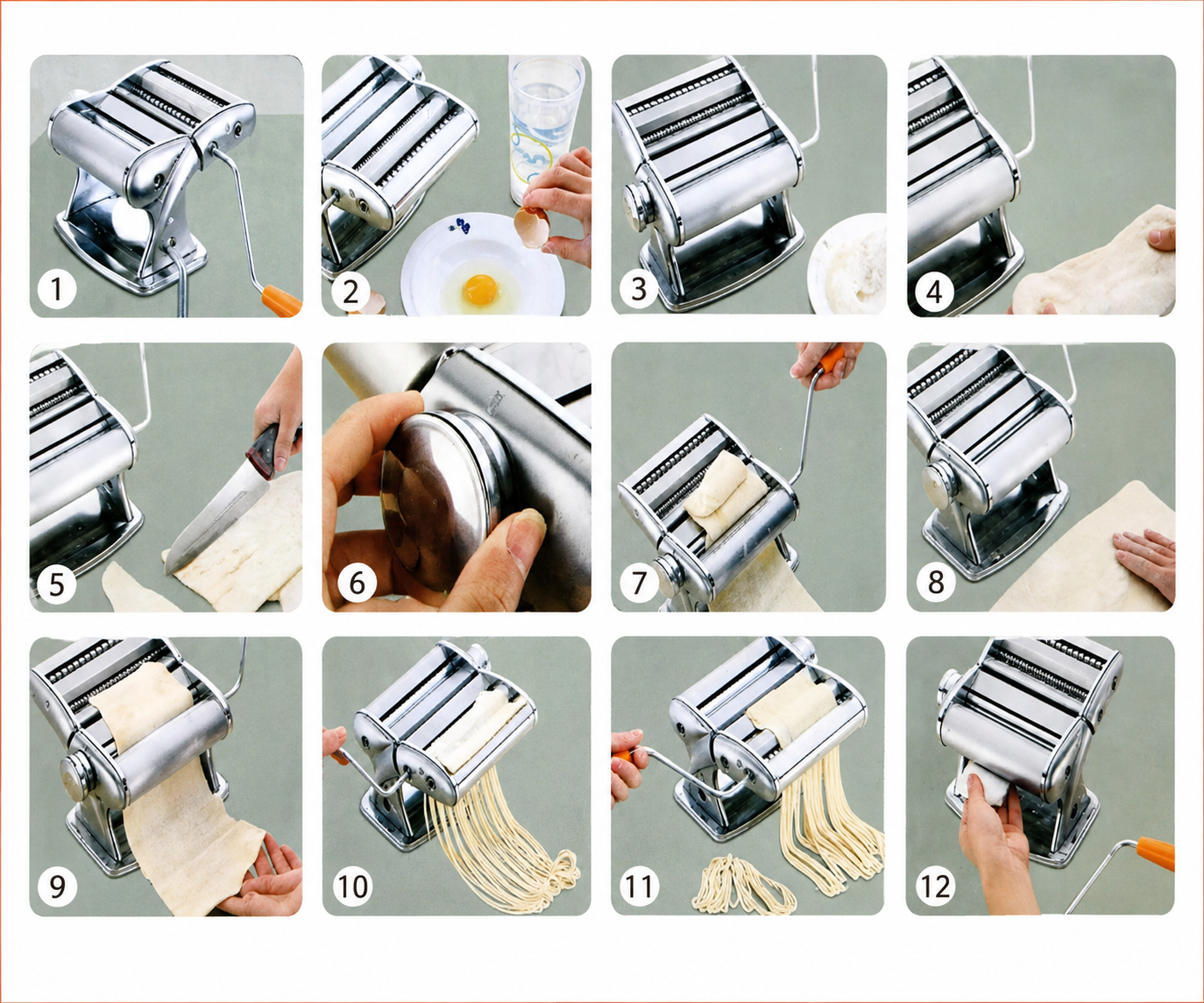 1
2
3
4
5
6
7
8
9
10
11
12