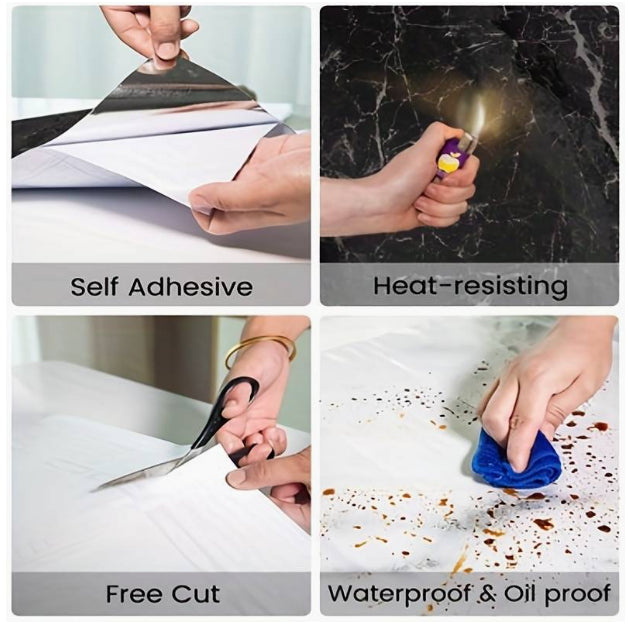 Self Adhesive

Heat-resisting

Free Cut

Waterproof & Oil proof