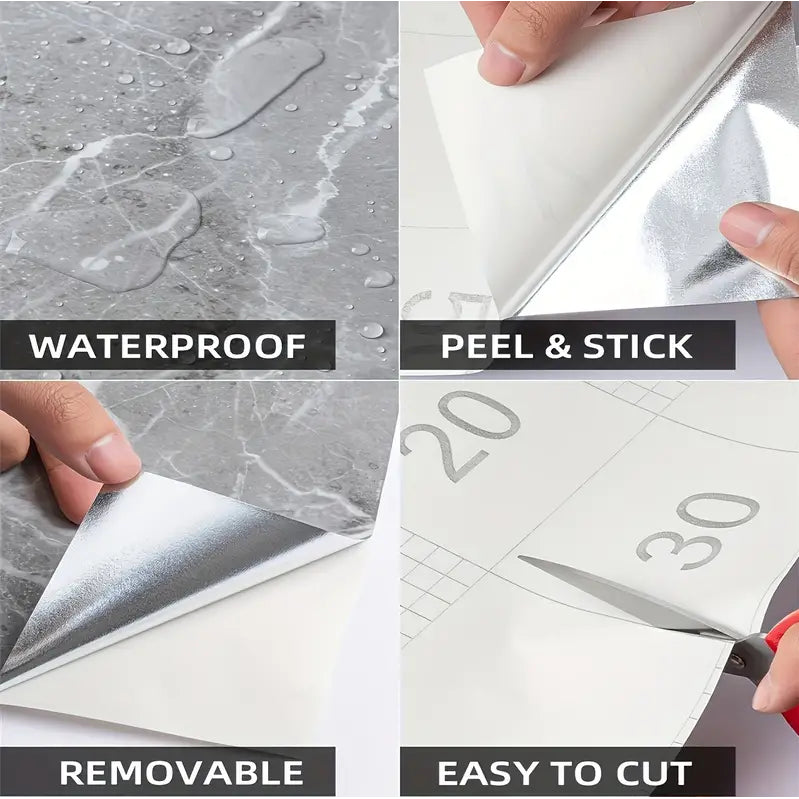 WATERPROOF

PEEL & STICK

REMOVABLE

20

30

EASY TO CUT